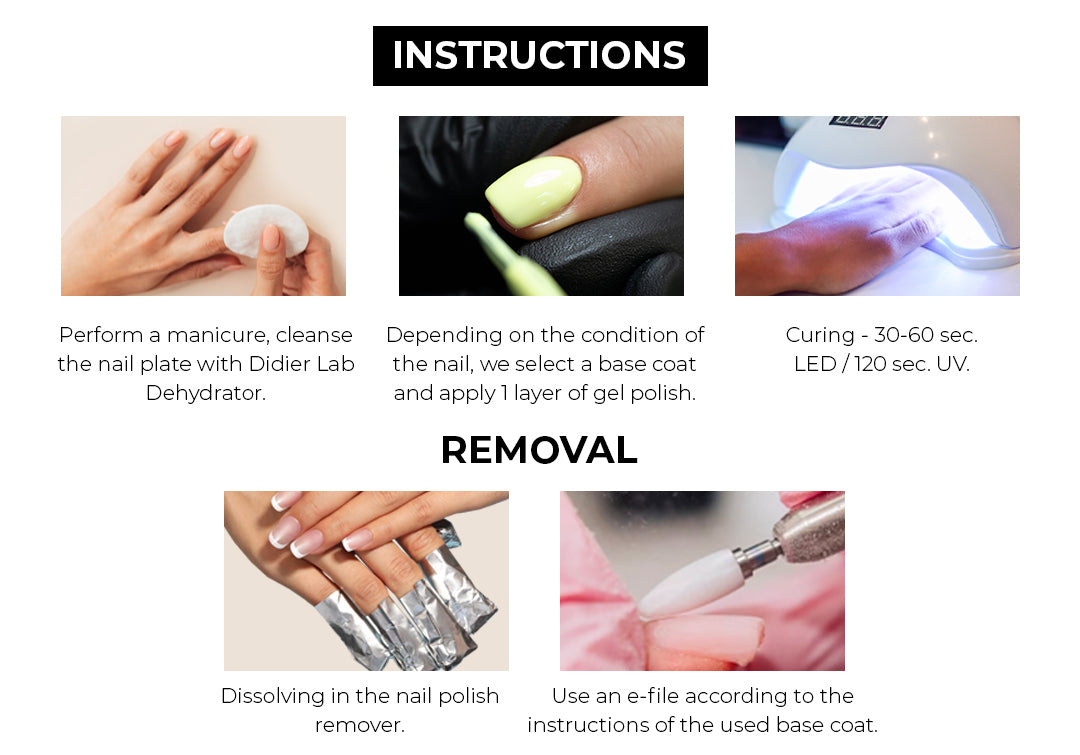 INSTRUCTIONS

Perform a manicure, cleanse the nail plate with Didier Lab Dehydrator.

Depending on the condition of the nail, we select a base coat and apply 1 layer of gel polish.

Curing - 30-60 sec. LED / 120 sec. UV.

REMOVAL

Dissolving in the nail polish remover.

Use an e-file according to the instructions of the used base coat.